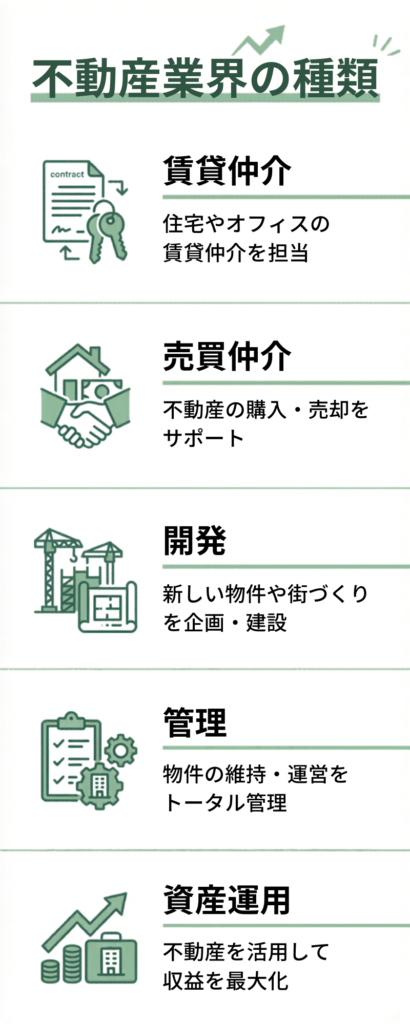 不動産業界の種類

contract

賃貸仲介
住宅やオフィスの賃貸仲介を担当

売買仲介
不動産の購入・売却をサポート

開発
新しい物件や街づくりを企画・建設

管理
物件の維持・運営をトータル管理

資産運用
不動産を活用して収益を最大化